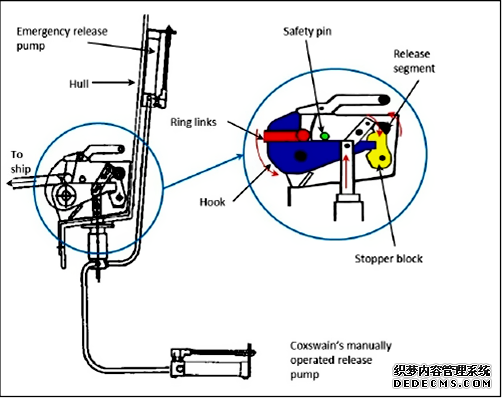 Emergency release pump

Hull

To ship

Safety pin

Release segment

Ring links

Hook

Stopper block

Coxswain's manually operated release pump

织梦内容管理系统
DEDECMS.COM